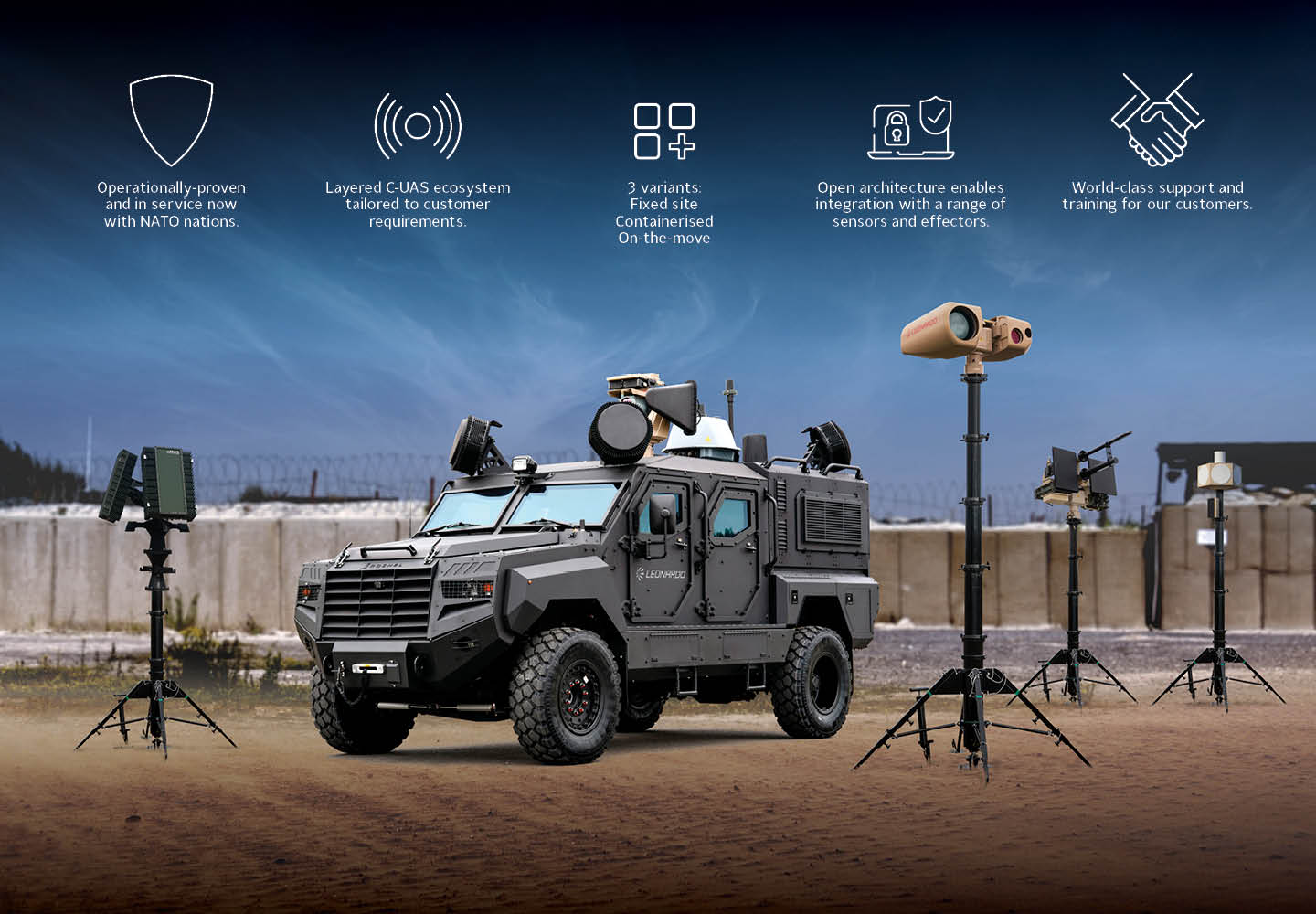 Operationally-proven and in service now with NATO nations.

Layered C-UAS ecosystem tailored to customer requirements.

3 variants:
Fixed site
Containerised
On-the-move

Open architecture enables integration with a range of sensors and effectors.

World-class support and training for our customers.

LEONARDO