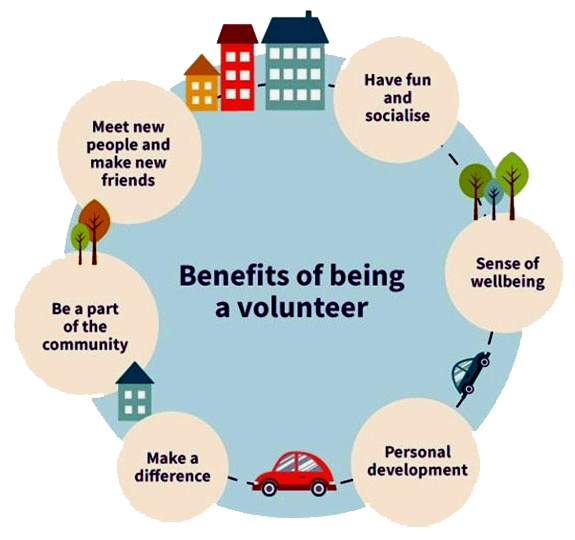 Benefits of being a volunteer

Have fun and socialise

Sense of wellbeing

Personal development

Make a difference

Be a part of the community

Meet new people and make new friends